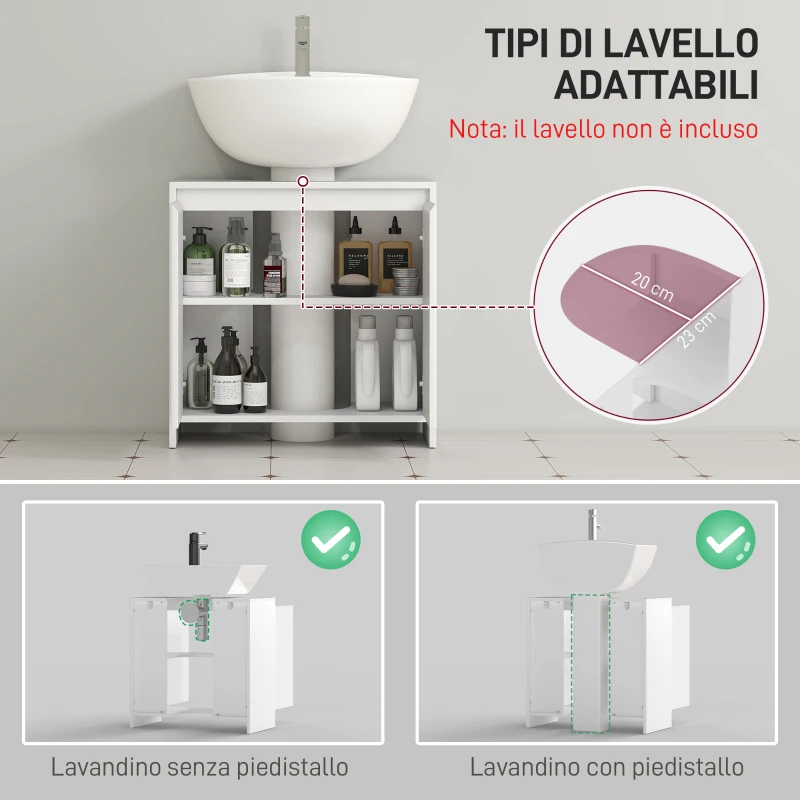 TIPI DI LAVELLO ADATTABILI

Nota: il lavello non è incluso

20 cm

23 cm

Lavandino senza piedistallo

Lavandino con piedistallo