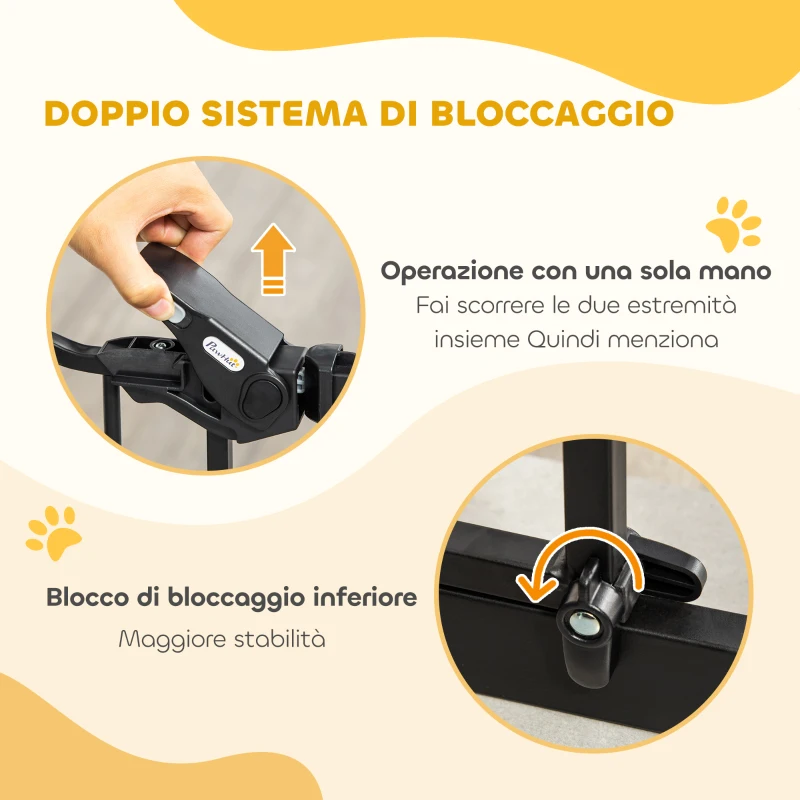 DOPPIO SISTEMA DI BLOCCAGGIO

PawHut

Operazione con una sola mano
Fai scorrere le due estremità insieme Quindi menziona

Blocco di bloccaggio inferiore
Maggiore stabilità