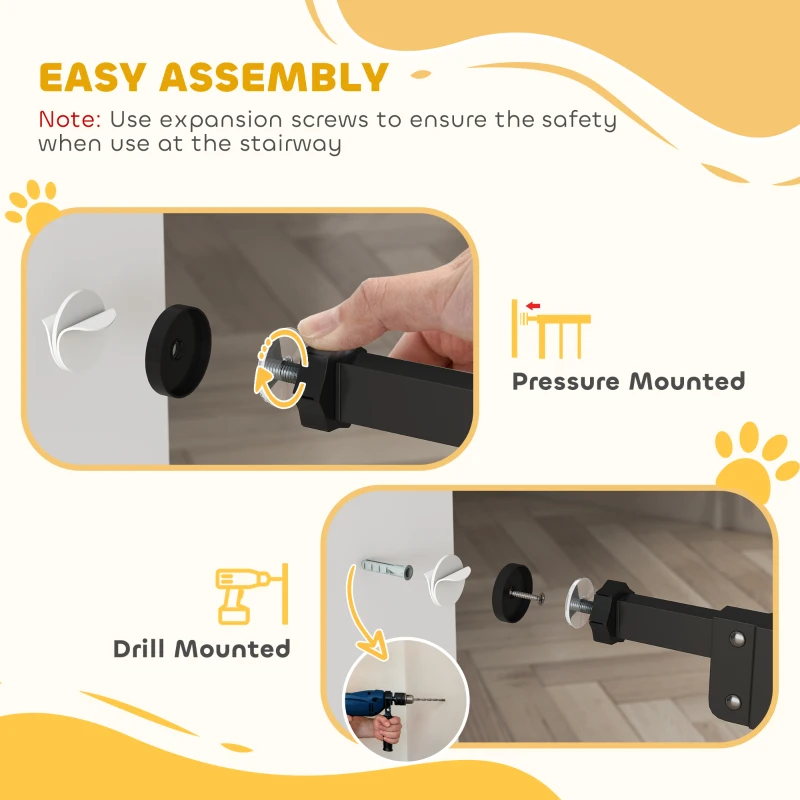 EASY ASSEMBLY

Note: Use expansion screws to ensure the safety when use at the stairway

Pressure Mounted

Drill Mounted