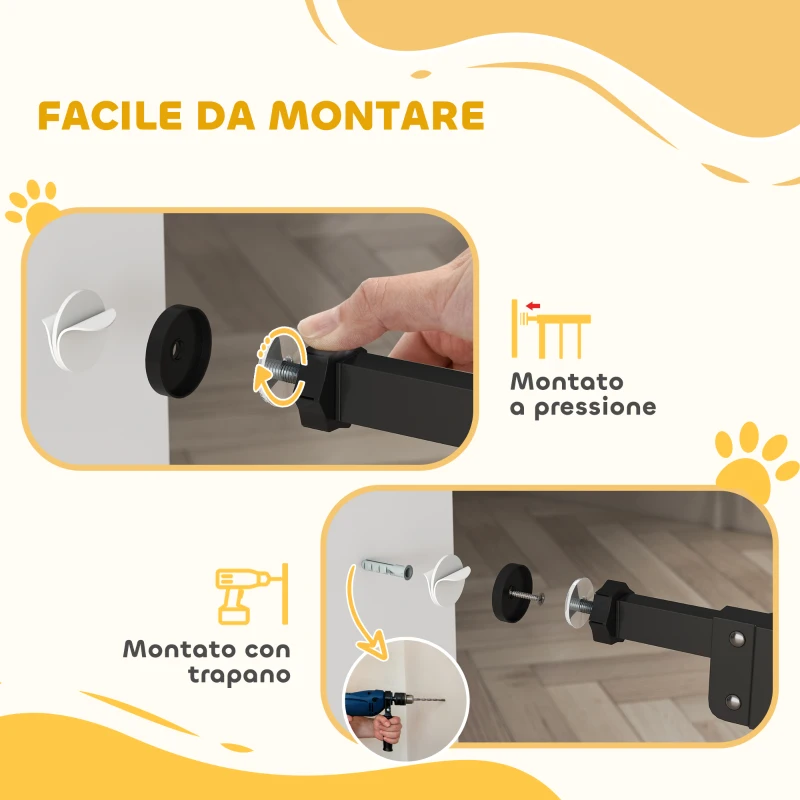 FACILE DA MONTARE

Montato a pressione

Montato con trapano