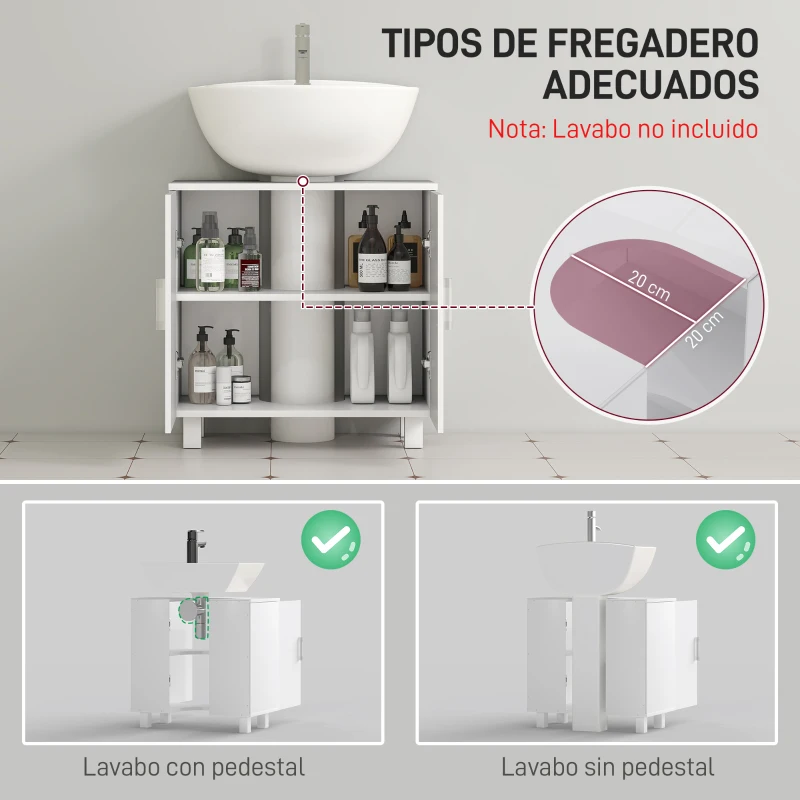 TIPOS DE FREGADERO ADECUADOS

Nota: Lavabo no incluido

20 cm

20 cm

Lavabo con pedestal

Lavabo sin pedestal