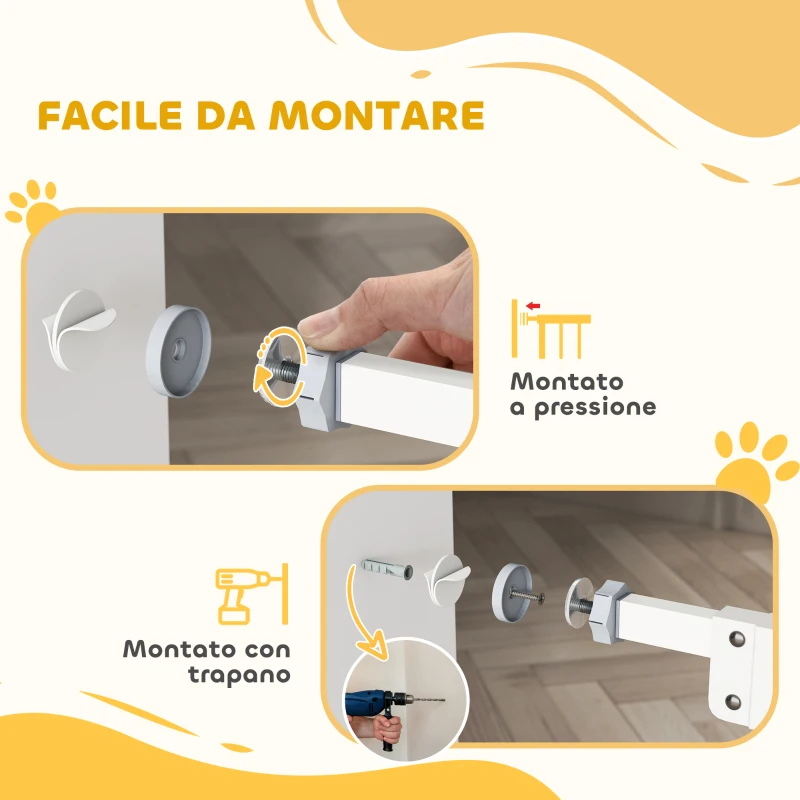 FACILE DA MONTARE

Montato a pressione

Montato con trapano