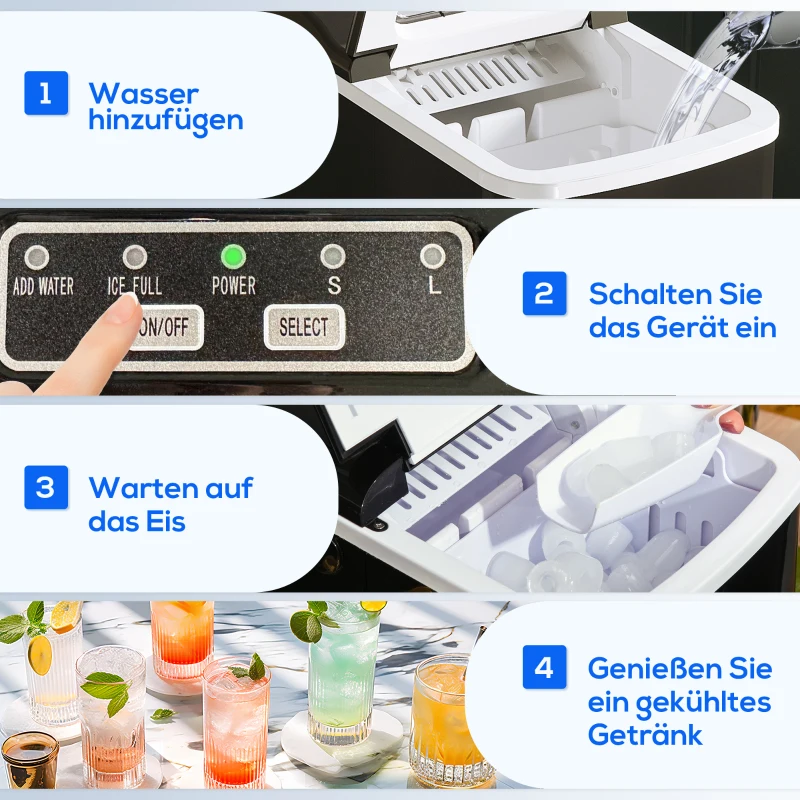 1 Wasser hinzufügen

ADD WATER ICE FULL POWER S L
ON/OFF SELECT

2 Schalten Sie das Gerät ein

3 Warten auf das Eis

4 Genießen Sie ein gekühltes Getränk