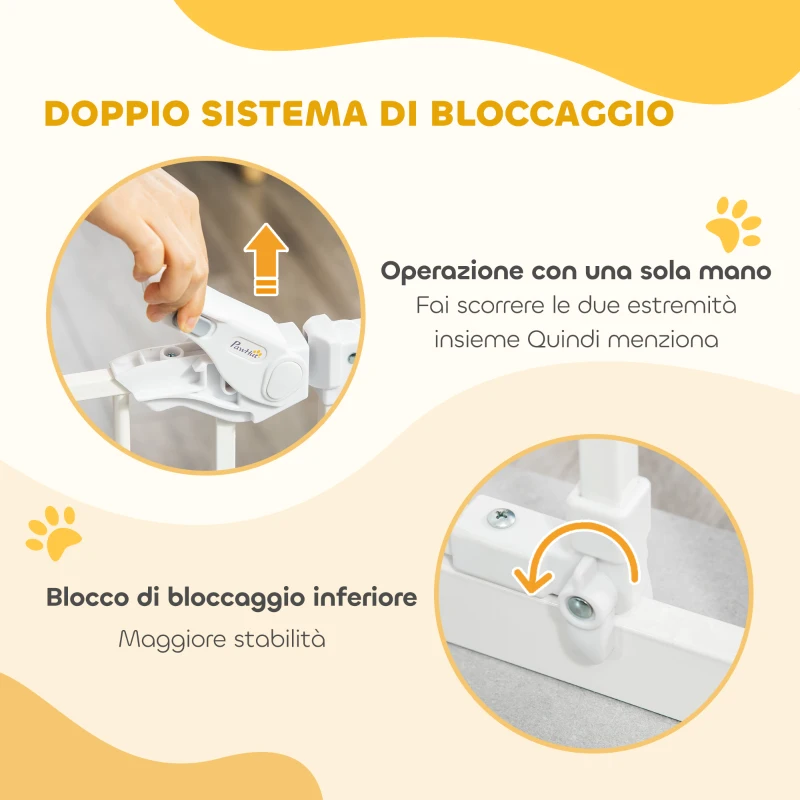 DOPPIO SISTEMA DI BLOCCAGGIO

PawHut

Operazione con una sola mano
Fai scorrere le due estremità insieme Quindi menziona

Blocco di bloccaggio inferiore
Maggiore stabilità