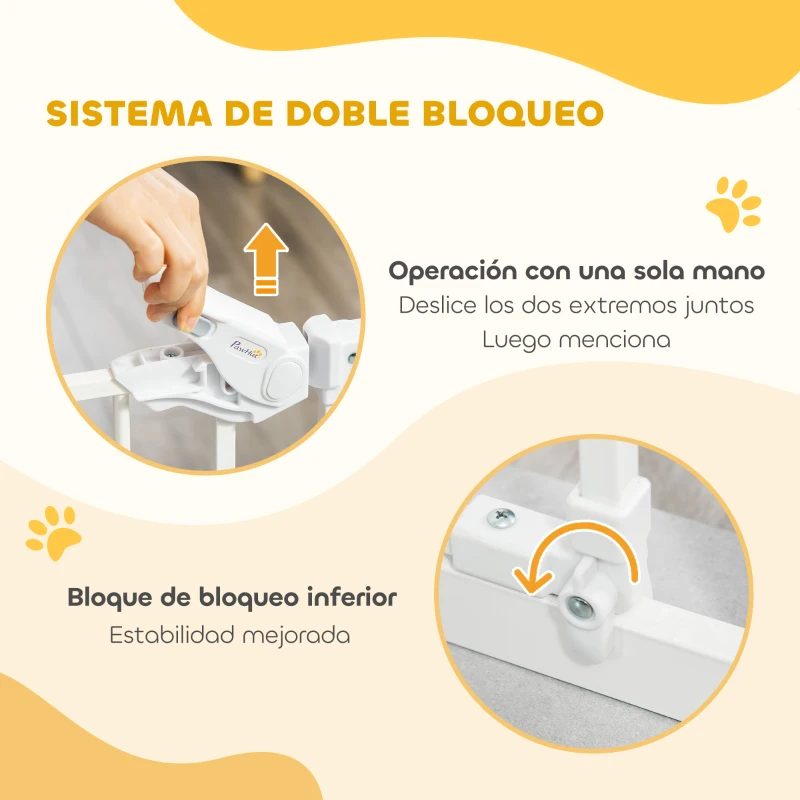 SISTEMA DE DOBLE BLOQUEO

PawHut

Operación con una sola mano
Deslice los dos extremos juntos
Luego menciona

Bloque de bloqueo inferior
Estabilidad mejorada