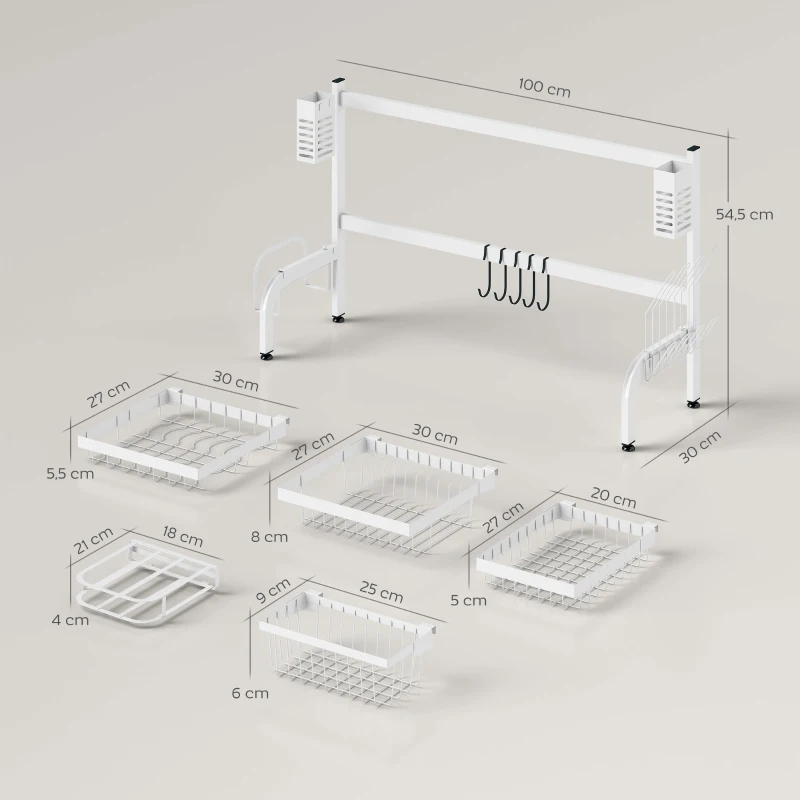 100 cm

54,5 cm

30 cm

27 cm
30 cm
5,5 cm

27 cm
30 cm
8 cm

27 cm
20 cm
5 cm

21 cm
18 cm
4 cm

9 cm
25 cm
6 cm