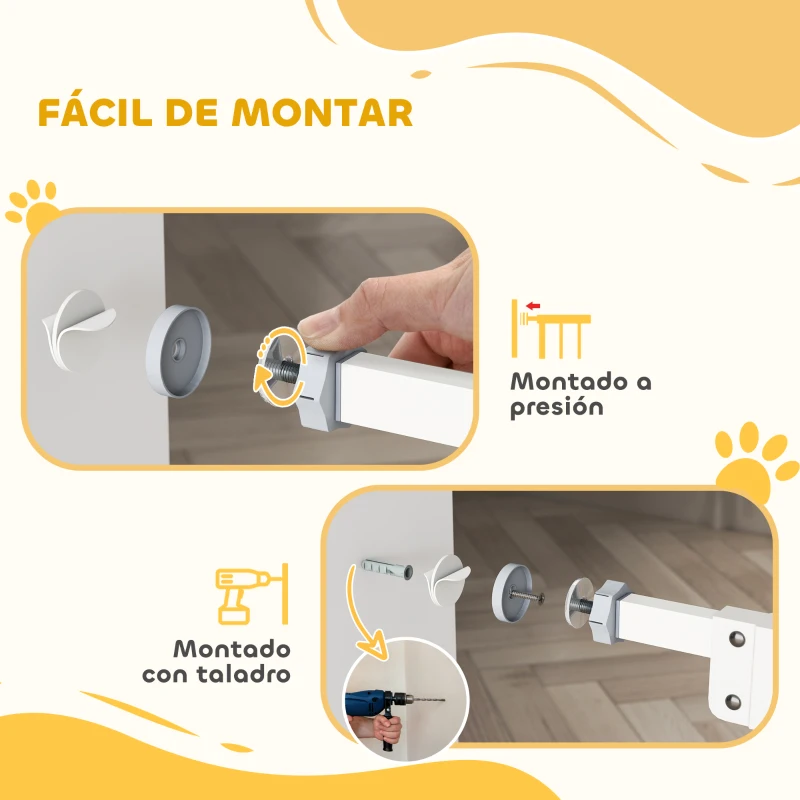 FÁCIL DE MONTAR

Montado a presión

Montado con taladro