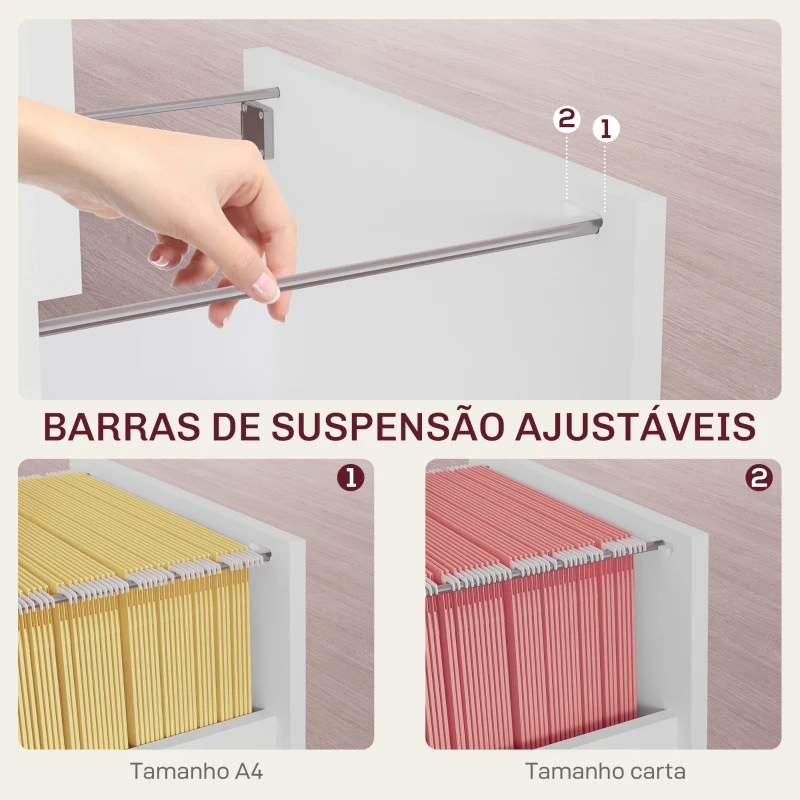 2 1

BARRAS DE SUSPENSÃO AJUSTÁVEIS

1

2

Tamanho A4

Tamanho carta