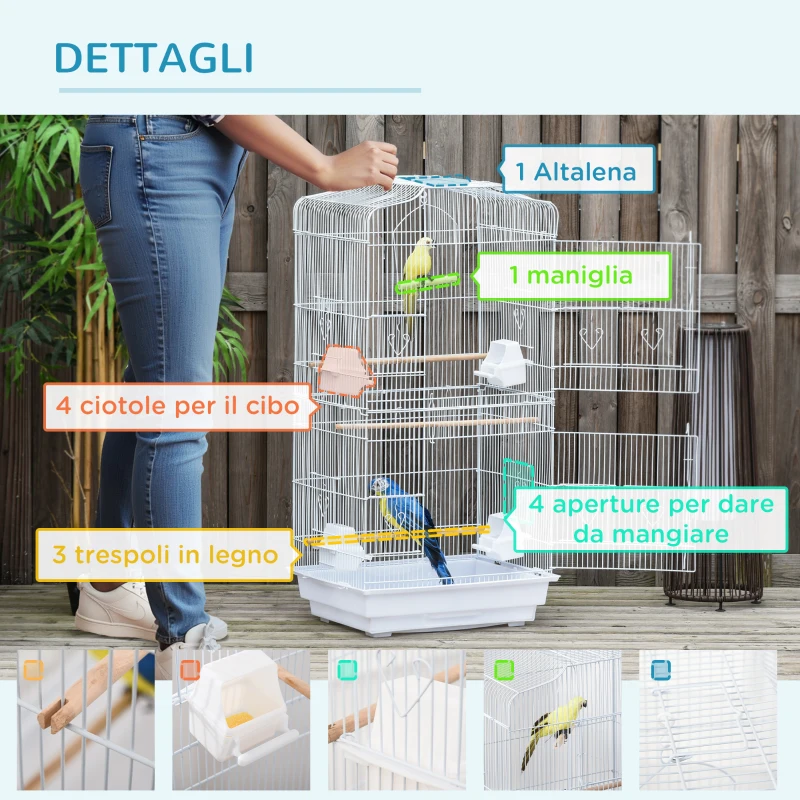 DETTAGLI

1 Altalena

1 maniglia

4 ciotole per il cibo

4 aperture per dare da mangiare

3 trespoli in legno