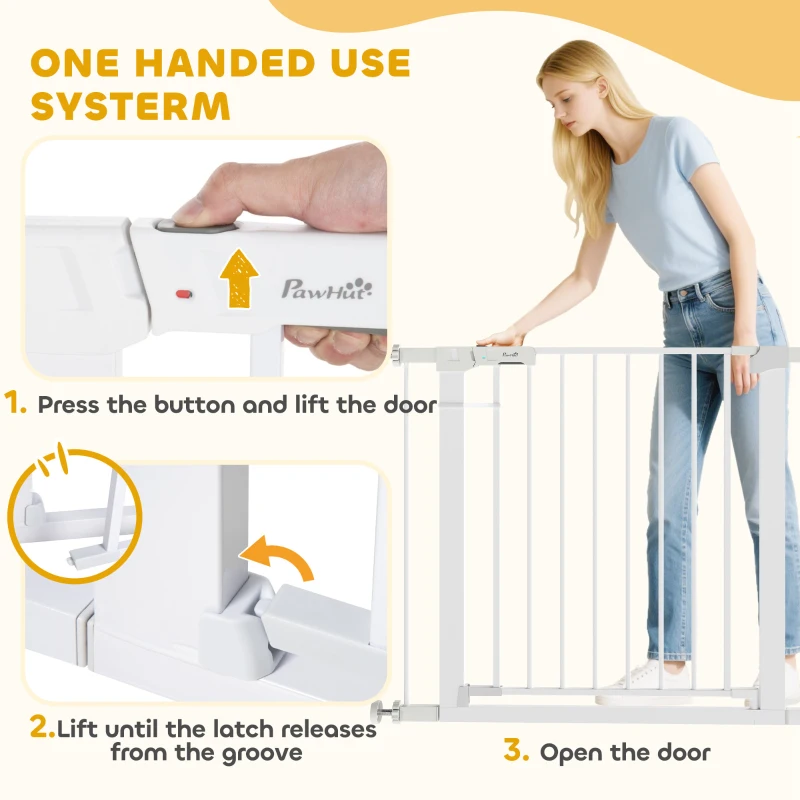 ONE HANDED USE SYSTERM

PawHut

1. Press the button and lift the door

2.Lift until the latch releases from the groove

PawHut

3. Open the door