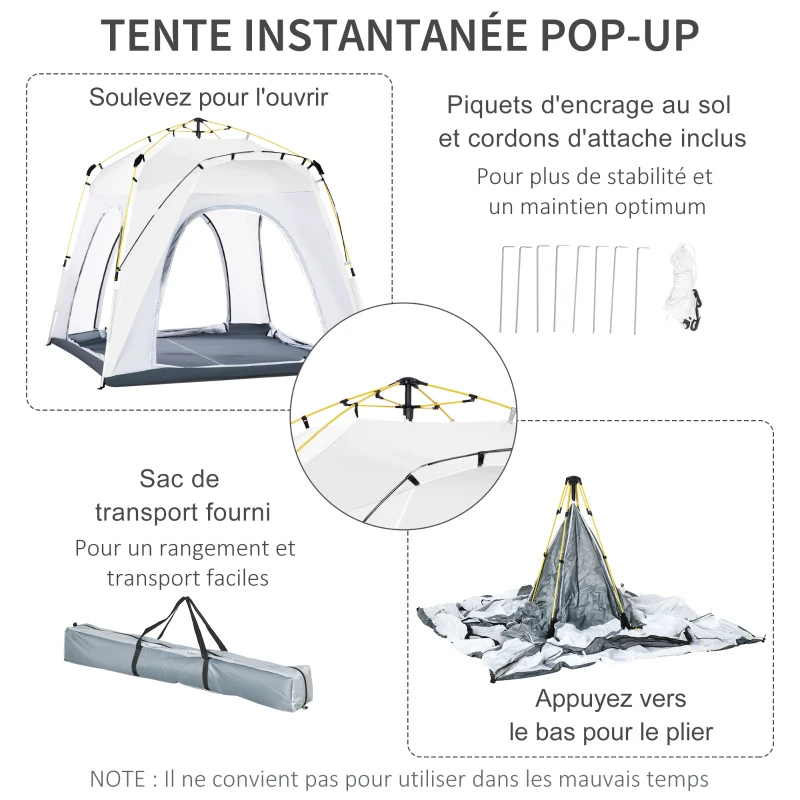 TENTE INSTANTANÉE POP-UP

Soulevez pour l'ouvrir

Piquets d'encrage au sol et cordons d'attache inclus

Pour plus de stabilité et un maintien optimum

Sac de transport fourni

Pour un rangement et transport faciles

Appuyez vers le bas pour le plier

NOTE : Il ne convient pas pour utiliser dans les mauvais temps