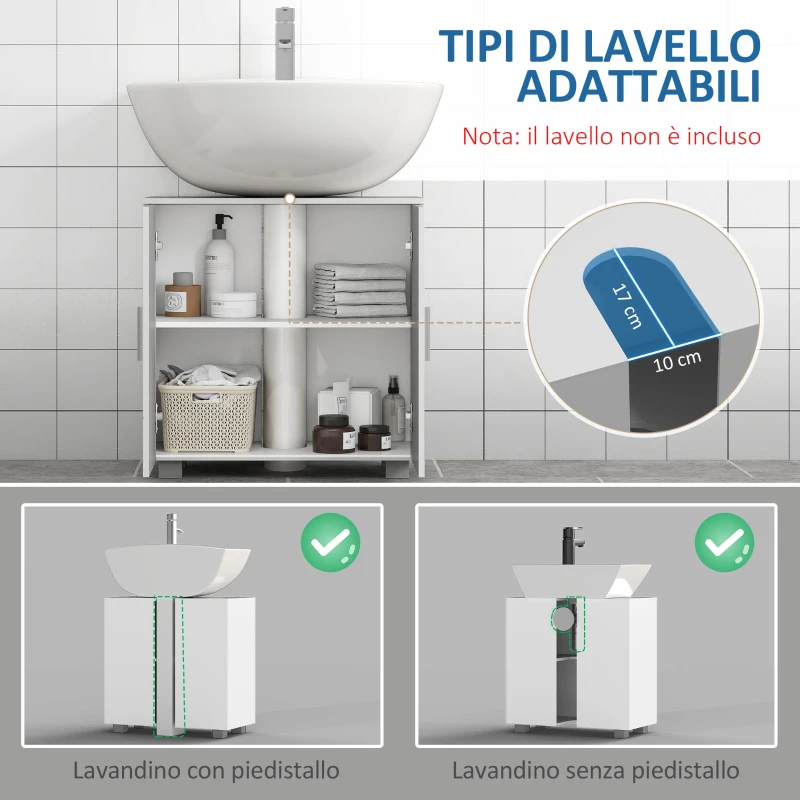 TIPI DI LAVELLO ADATTABILI

Nota: il lavello non è incluso

17 cm

10 cm

Lavandino con piedistallo

Lavandino senza piedistallo