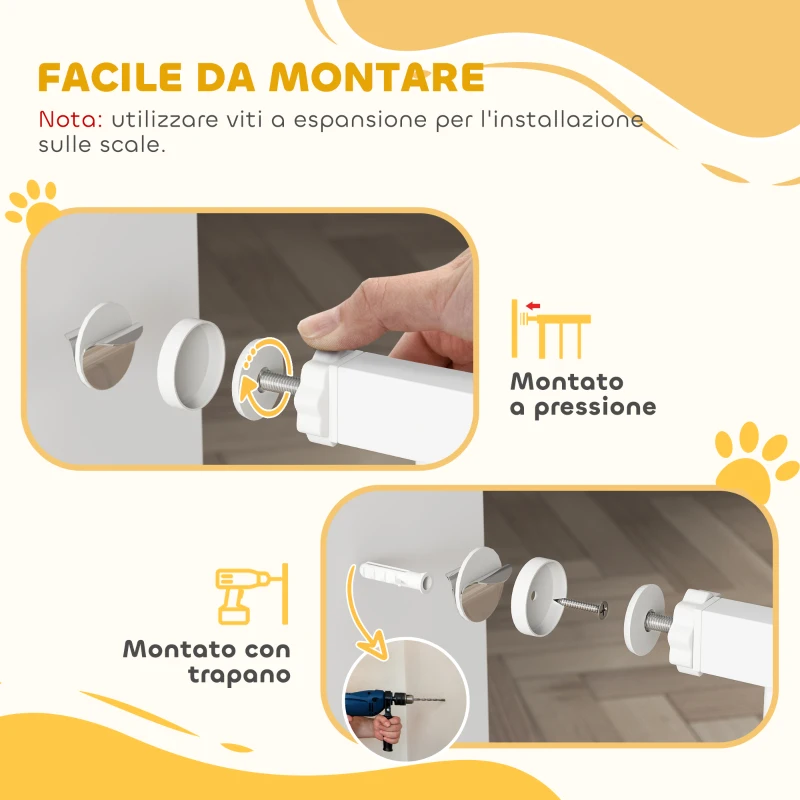 FACILE DA MONTARE
Nota: utilizzare viti a espansione per l'installazione sulle scale.

Montato a pressione

Montato con trapano