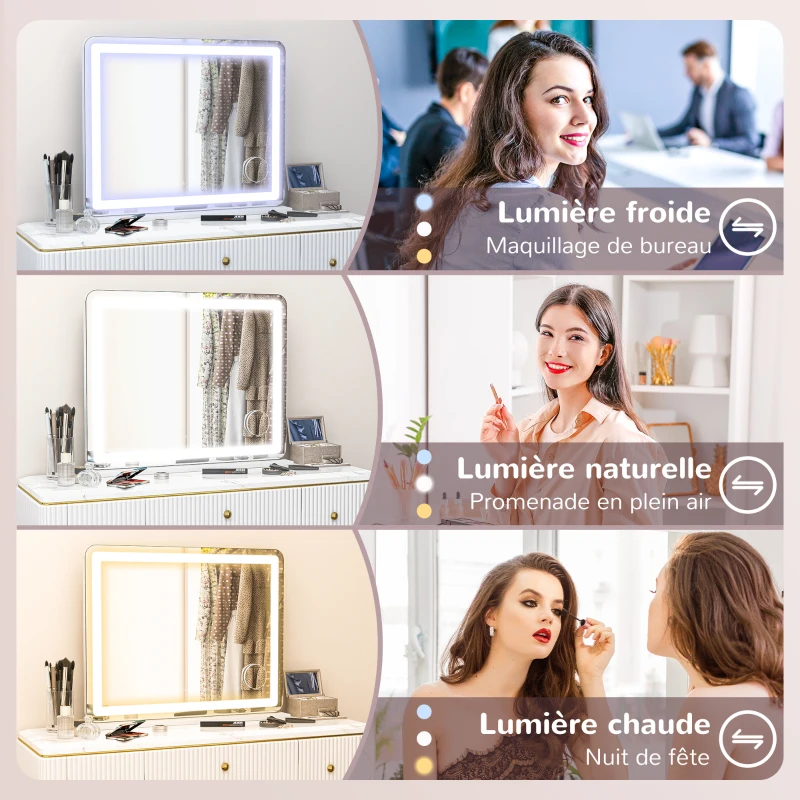 Lumière froide
Maquillage de bureau

Lumière naturelle
Promenade en plein air

Lumière chaude
Nuit de fête