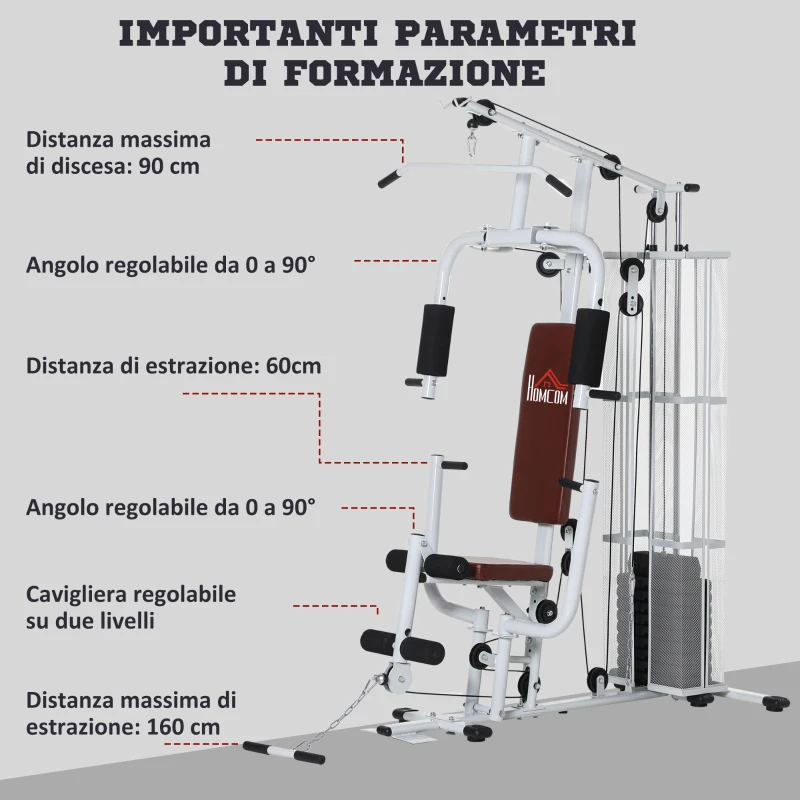 IMPORTANTI PARAMETRI DI FORMAZIONE

Distanza massima di discesa: 90 cm

Angolo regolabile da 0 a 90°

Distanza di estrazione: 60cm

Angolo regolabile da 0 a 90°

Cavigliera regolabile su due livelli

Distanza massima di estrazione: 160 cm

HOMCOM