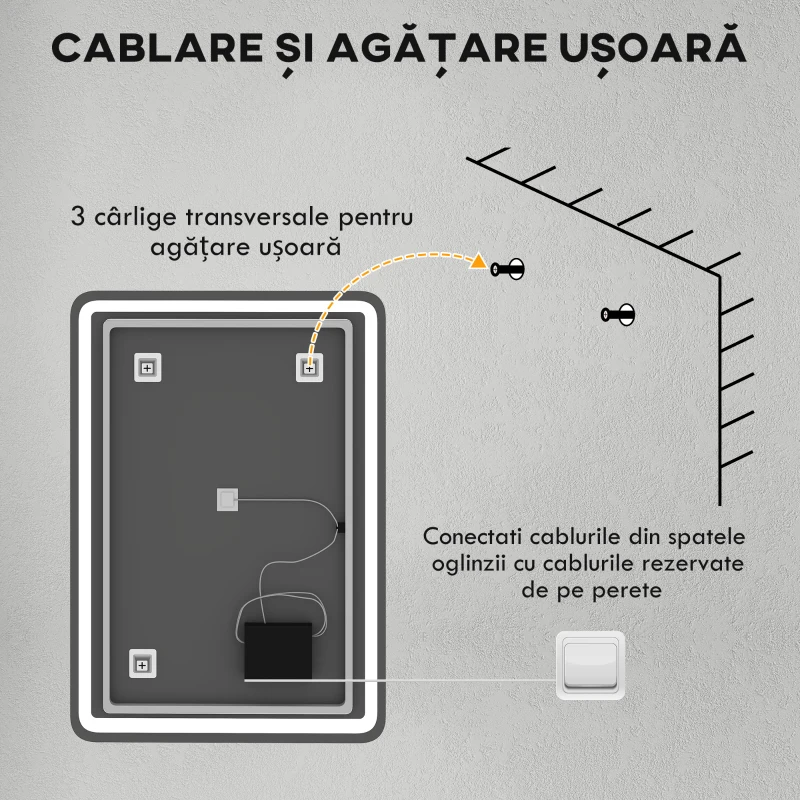 CABLARE ȘI AGĂȚARE UȘOARĂ

3 cârlige transversale pentru agățare ușoară

Conectati cablurile din spatele oglinzii cu cablurile rezervate de pe perete