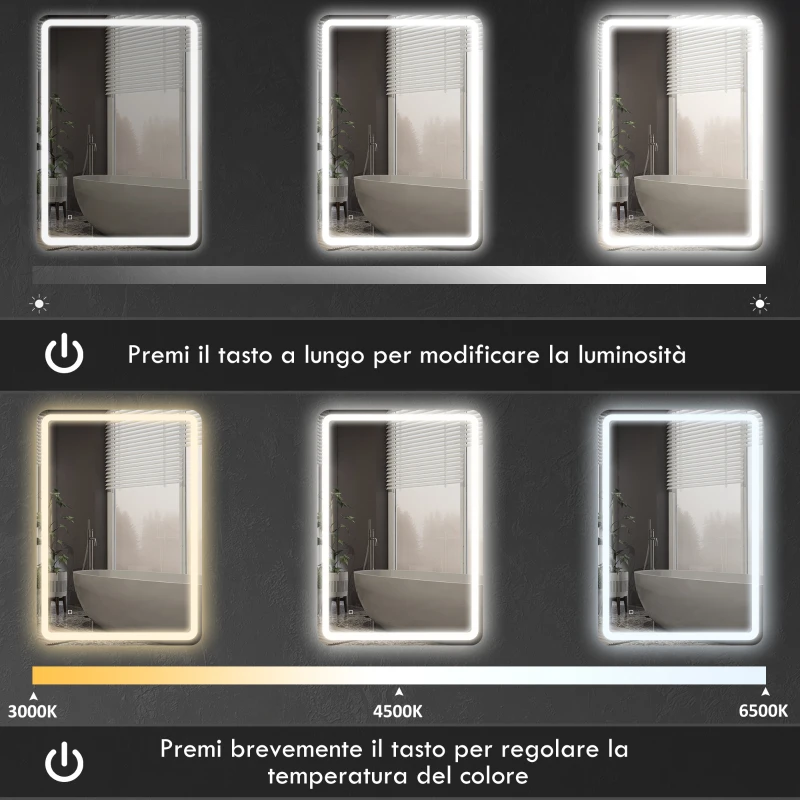 Premi il tasto a lungo per modificare la luminosità

3000K
4500K
6500K

Premi brevemente il tasto per regolare la temperatura del colore