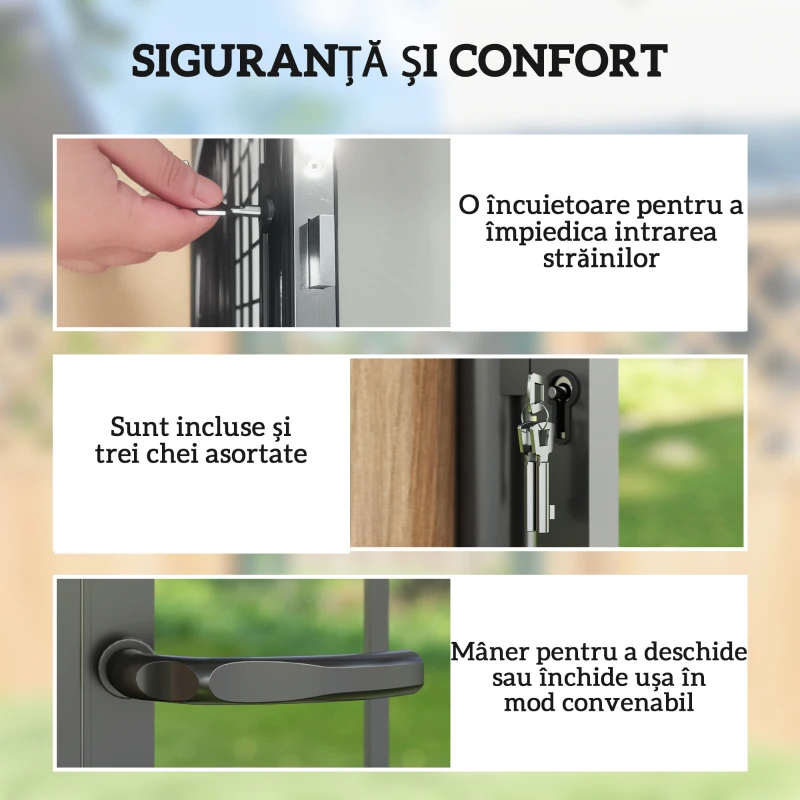 SIGURANȚĂ ȘI CONFORT

O încuietoare pentru a împiedica intrarea străinilor

Sunt incluse și trei chei asortate

Mâner pentru a deschide sau închide ușa în mod convenabil