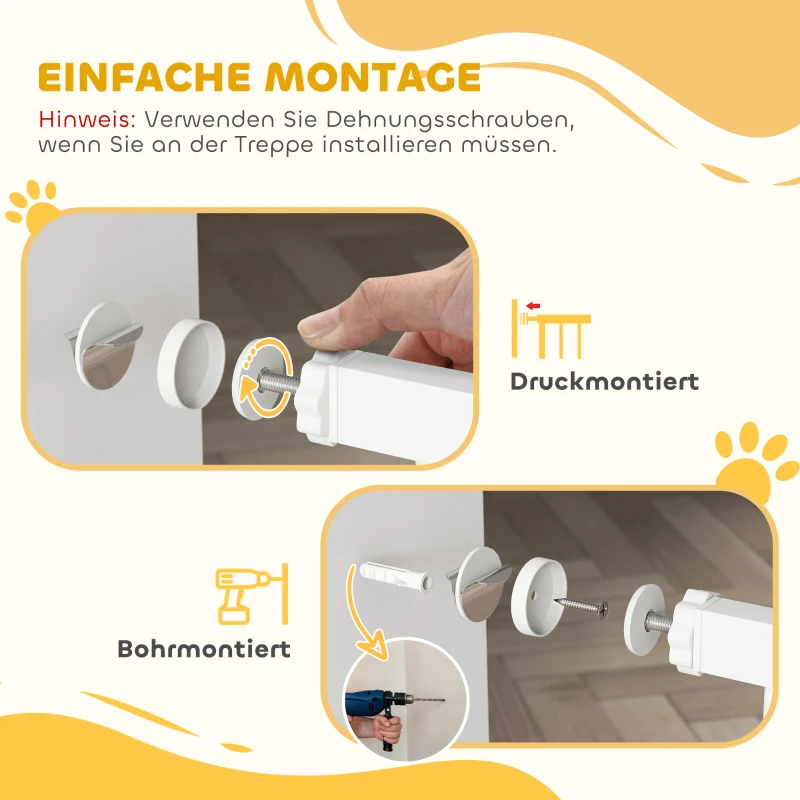 EINFACHE MONTAGE

Hinweis: Verwenden Sie Dehnungsschrauben, wenn Sie an der Treppe installieren müssen.

Druckmontiert

Bohrmontiert