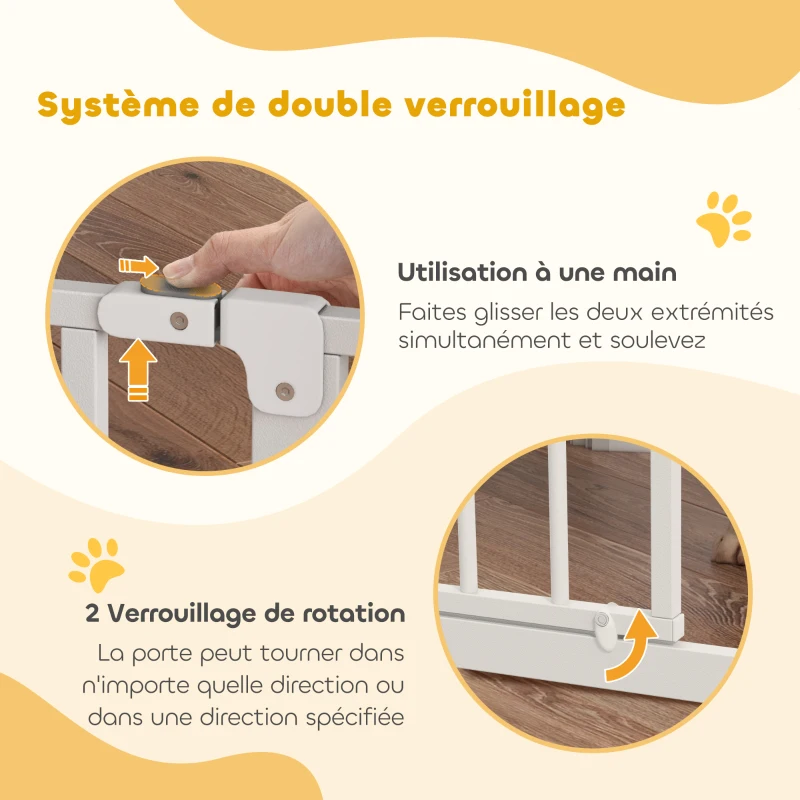 Système de double verrouillage

Utilisation à une main

Faites glisser les deux extrémités simultanément et soulevez

2 Verrouillage de rotation

La porte peut tourner dans n'importe quelle direction ou dans une direction spécifiée