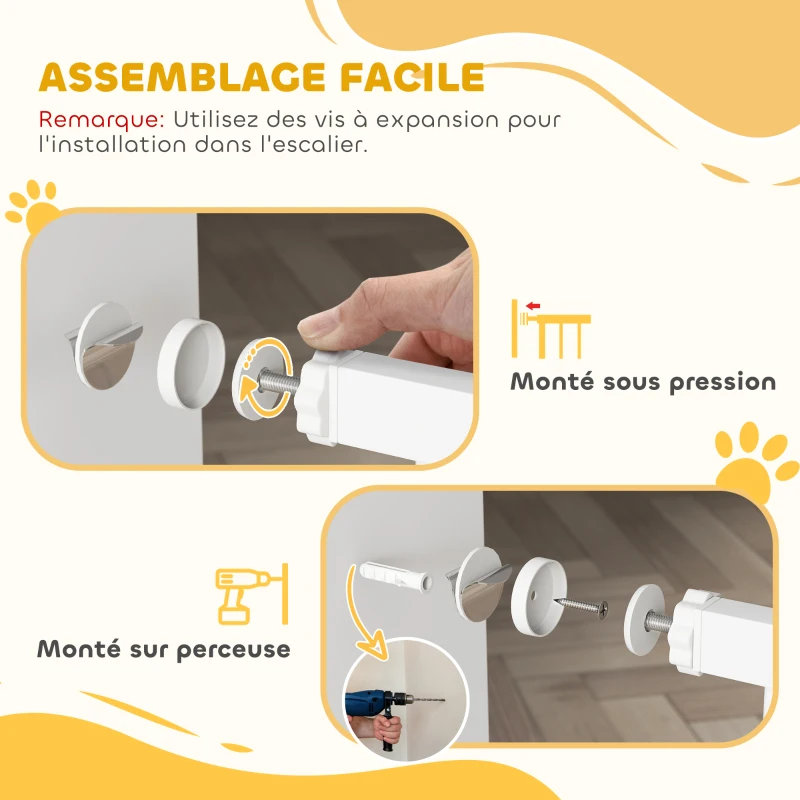 ASSEMBLAGE FACILE

Remarque: Utilisez des vis à expansion pour l'installation dans l'escalier.

Monté sous pression

Monté sur perceuse