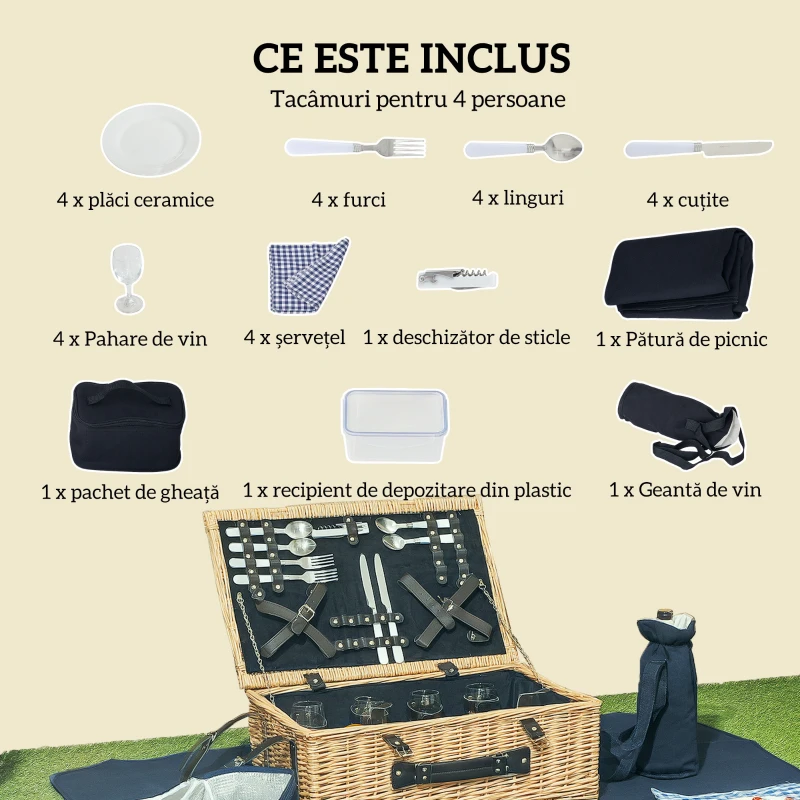 CE ESTE INCLUS

Tacâmuri pentru 4 persoane

4 x plăci ceramice

4 x furci

4 x linguri

4 x cuțite

4 x Pahare de vin

4 x șervețel

1 x deschizător de sticle

1 x Pătură de picnic

1 x pachet de gheață

1 x recipient de depozitare din plastic

1 x Geantă de vin