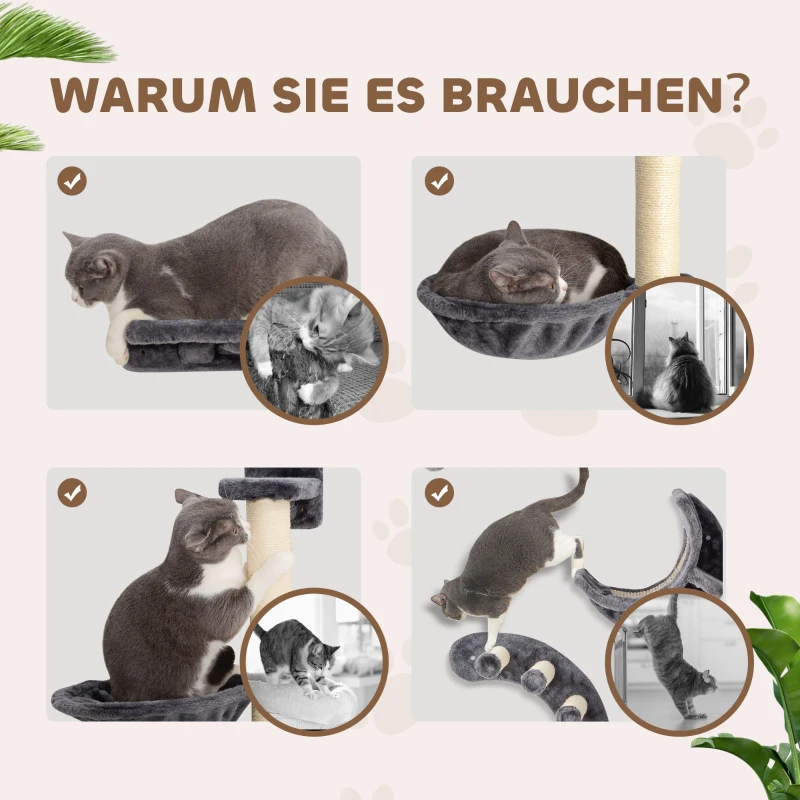 WARUM SIE ES BRAUCHEN?