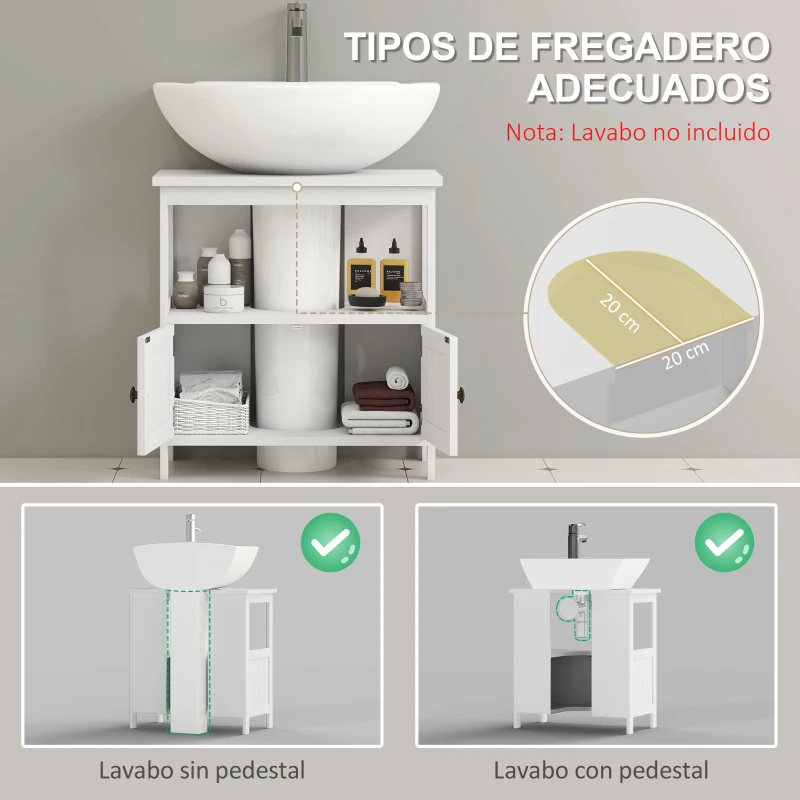 TIPOS DE FREGADERO ADECUADOS

Nota: Lavabo no incluido

20 cm

20 cm

Lavabo sin pedestal

Lavabo con pedestal