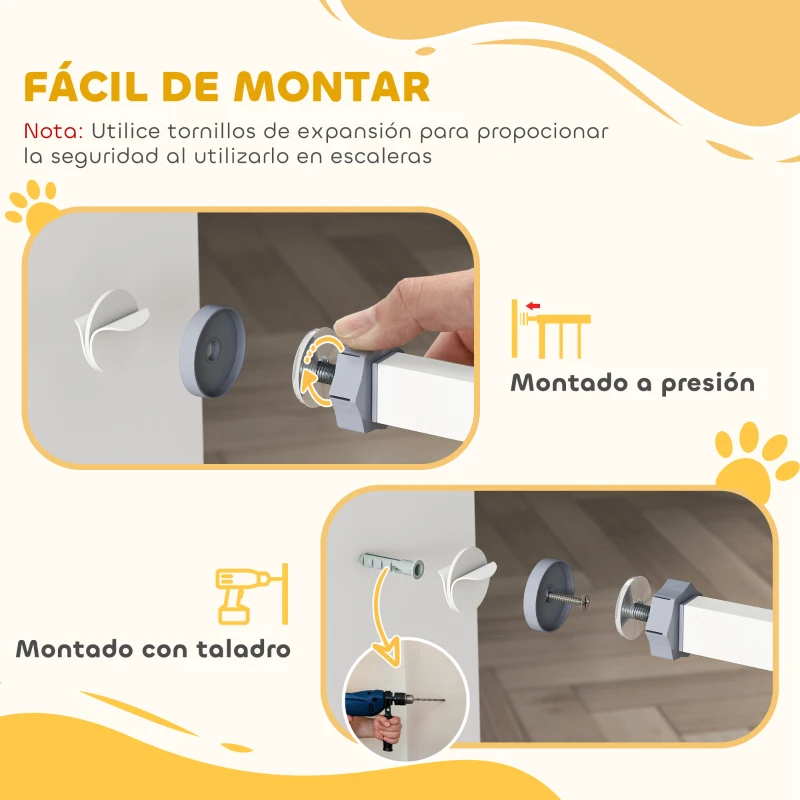 FÁCIL DE MONTAR

Nota: Utilice tornillos de expansión para propocionar la seguridad al utilizarlo en escaleras

Montado a presión

Montado con taladro