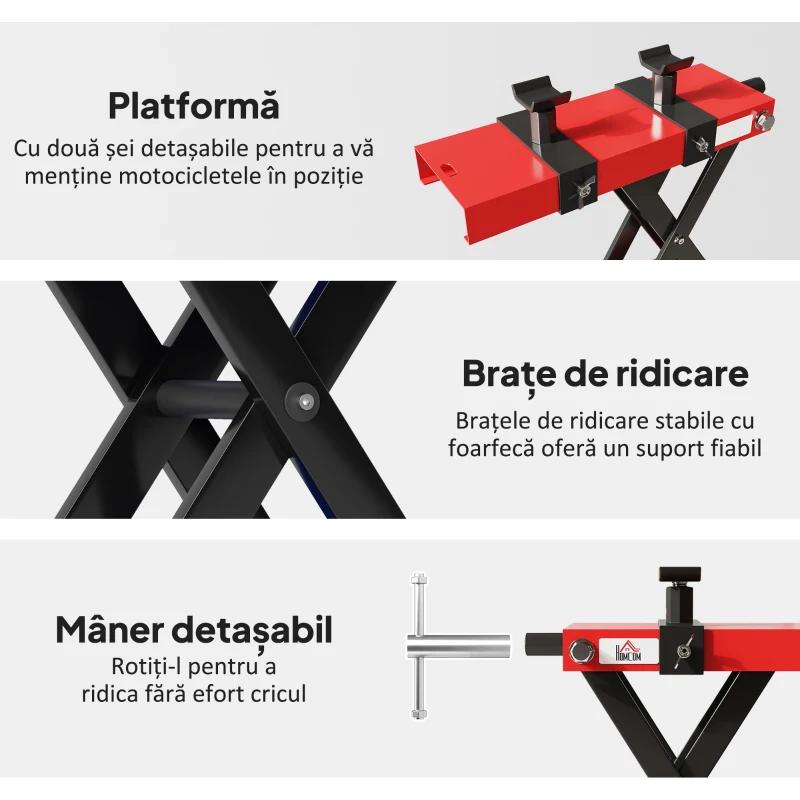 Platformă
Cu două șei detașabile pentru a vă menține motocicletele în poziție

Brațe de ridicare
Brațele de ridicare stabile cu foarfecă oferă un suport fiabil

Mâner detașabil
Rotiți-l pentru a ridica fără efort cricul

HOMCOM