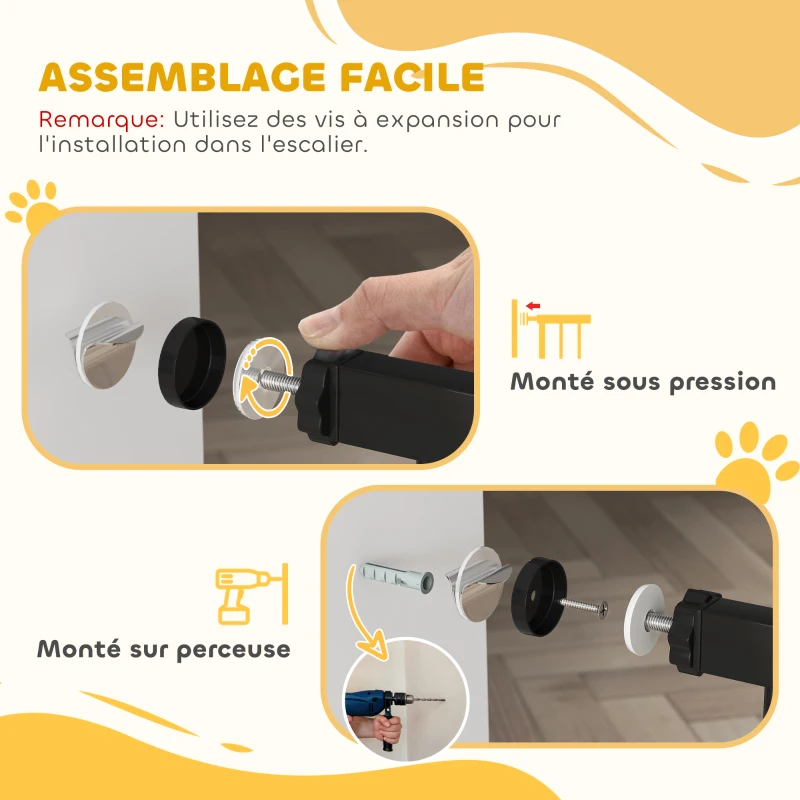 ASSEMBLAGE FACILE

Remarque: Utilisez des vis à expansion pour l'installation dans l'escalier.

Monté sous pression

Monté sur perceuse