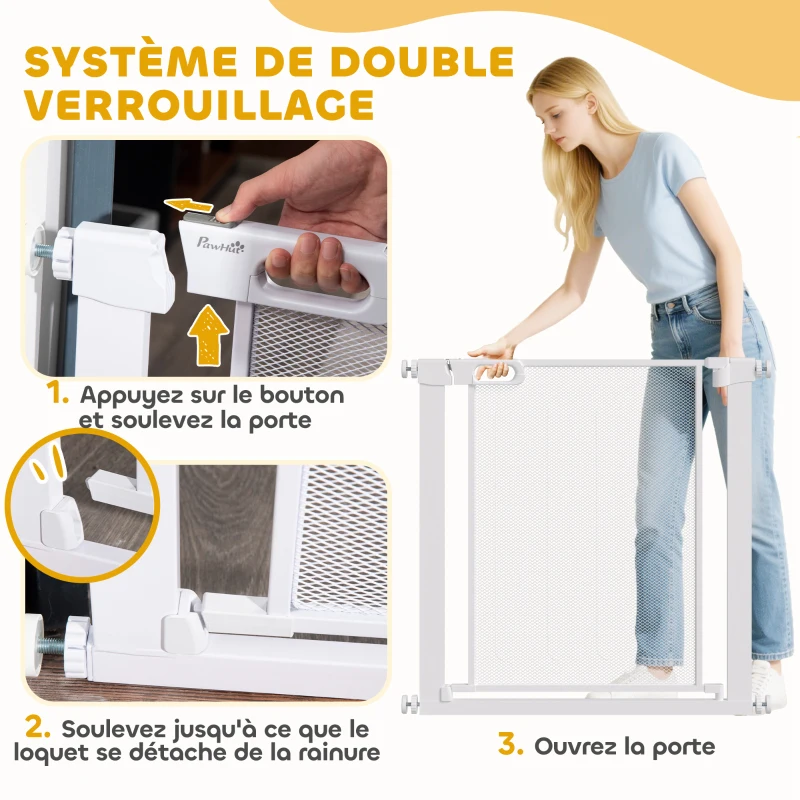 SYSTÈME DE DOUBLE VERROUILLAGE

PawHut

1. Appuyez sur le bouton et soulevez la porte

2. Soulevez jusqu'à ce que le loquet se détache de la rainure

3. Ouvrez la porte