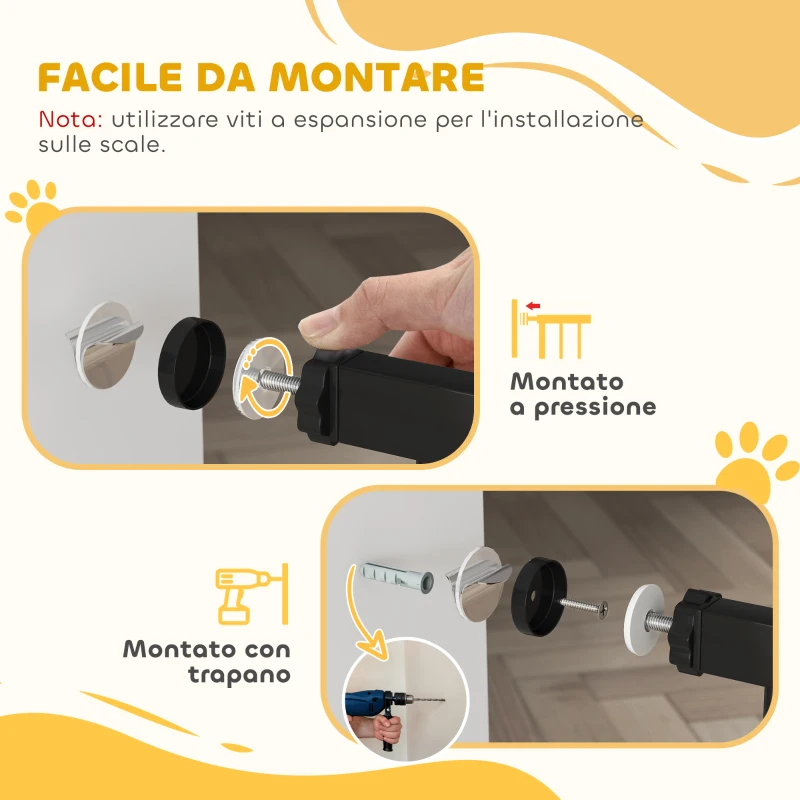 FACILE DA MONTARE
Nota: utilizzare viti a espansione per l'installazione sulle scale.

Montato a pressione

Montato con trapano