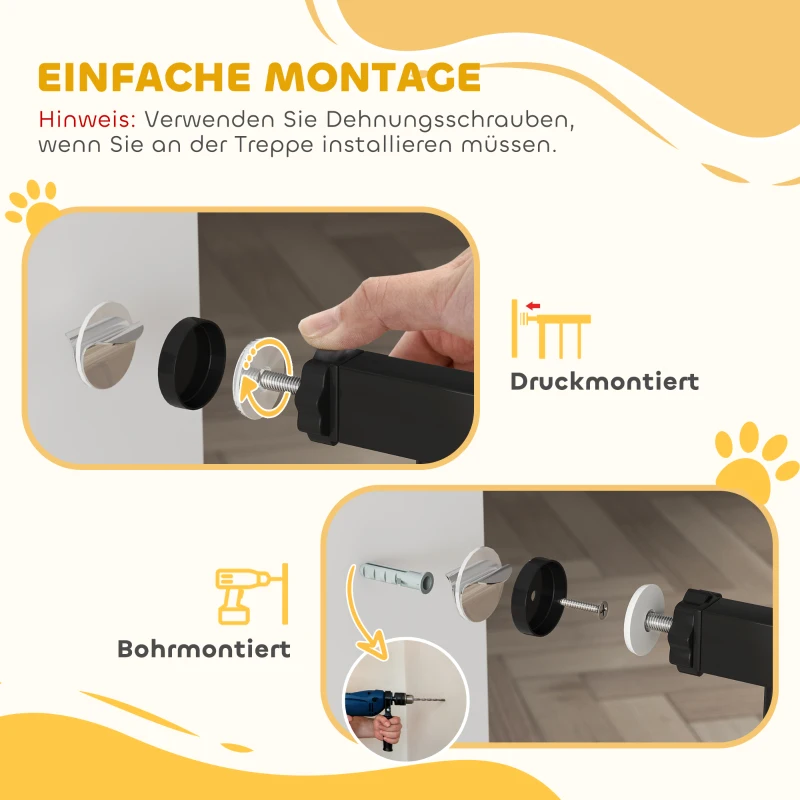 EINFACHE MONTAGE

Hinweis: Verwenden Sie Dehnungsschrauben, wenn Sie an der Treppe installieren müssen.

Druckmontiert

Bohrmontiert