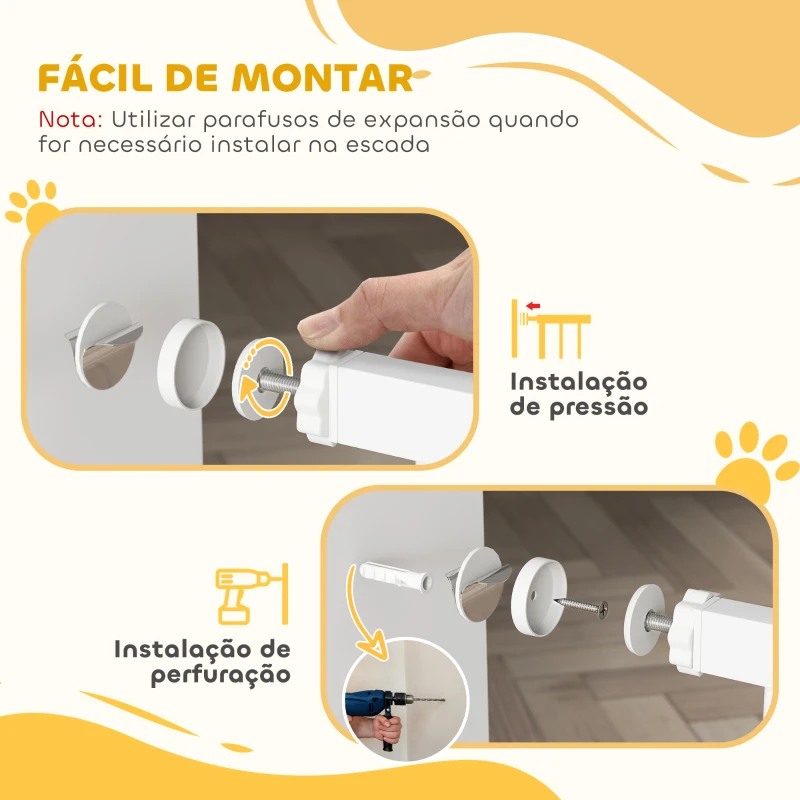 FÁCIL DE MONTAR

Nota: Utilizar parafusos de expansão quando for necessário instalar na escada

Instalação de pressão

Instalação de perfuração