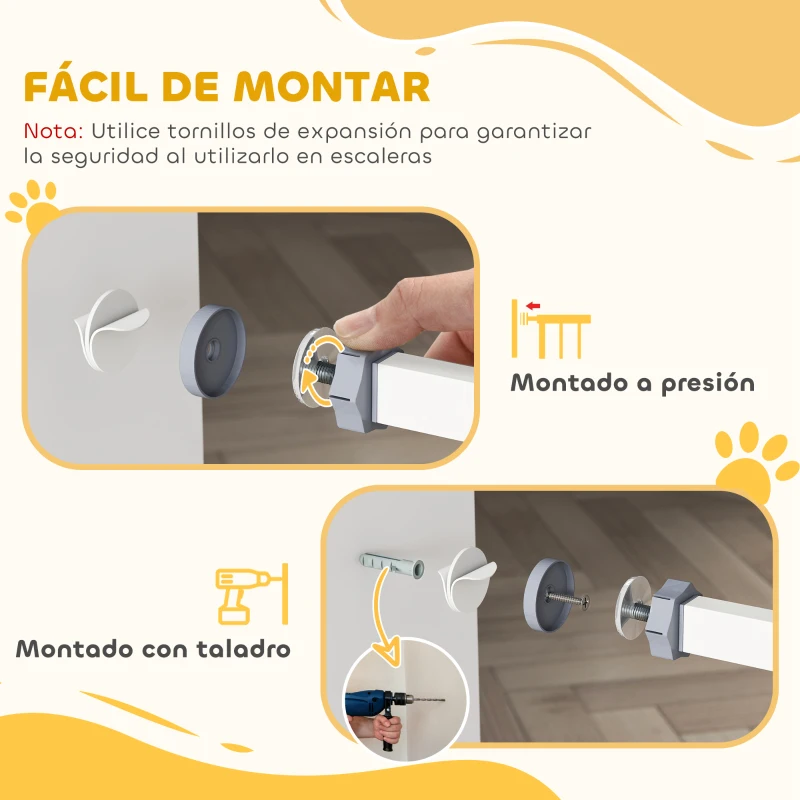 FÁCIL DE MONTAR

Nota: Utilice tornillos de expansión para garantizar la seguridad al utilizarlo en escaleras

Montado a presión

Montado con taladro