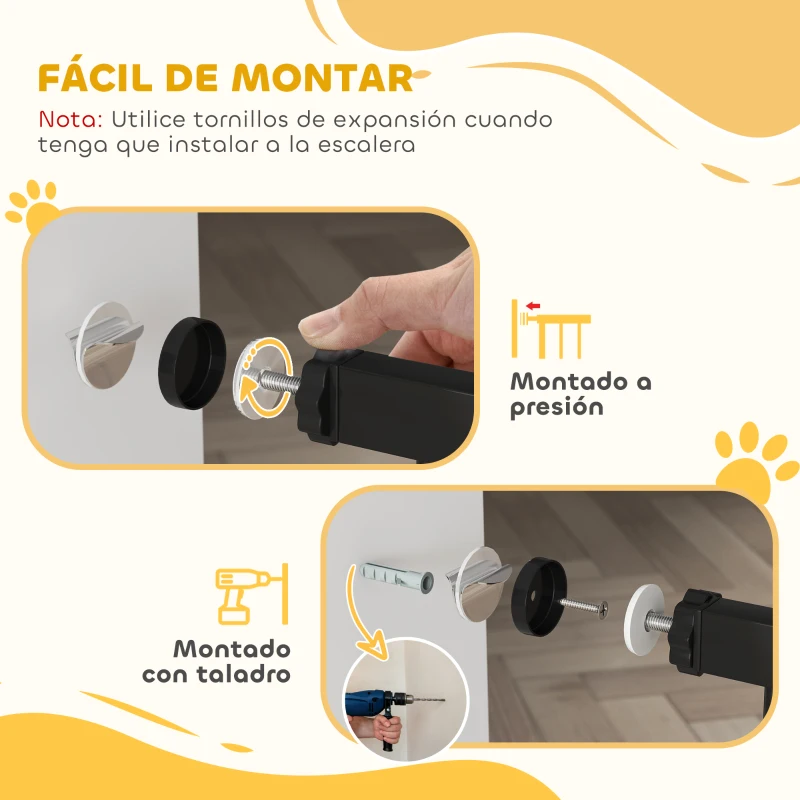 FÁCIL DE MONTAR

Nota: Utilice tornillos de expansión cuando tenga que instalar a la escalera

Montado a presión

Montado con taladro