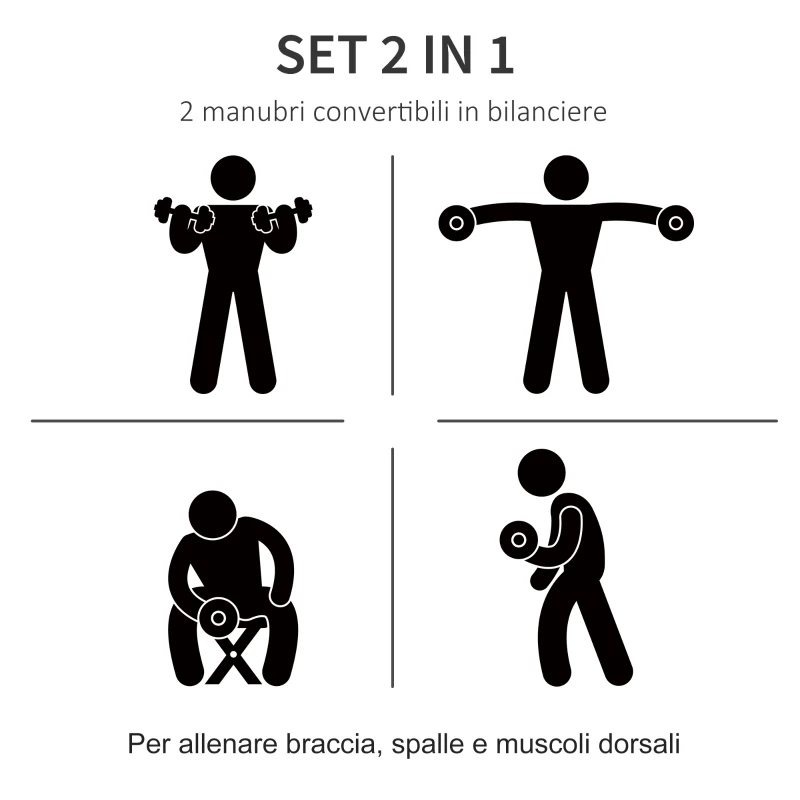 SET 2 IN 1

2 manubri convertibili in bilanciere

Per allenare braccia, spalle e muscoli dorsali