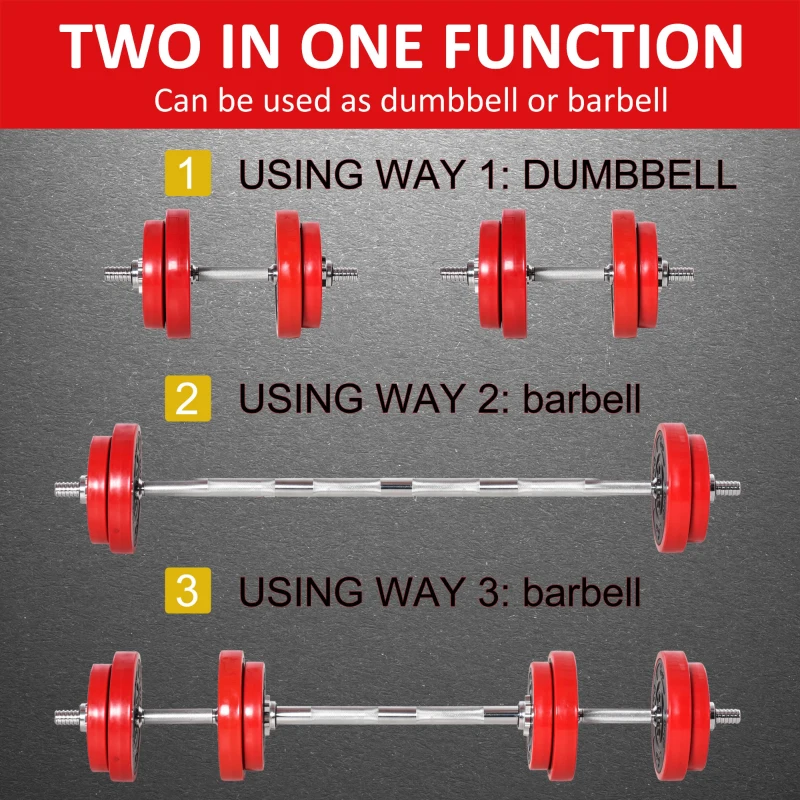 TWO IN ONE FUNCTION
Can be used as dumbbell or barbell

1 USING WAY 1: DUMBBELL

2 USING WAY 2: barbell

3 USING WAY 3: barbell