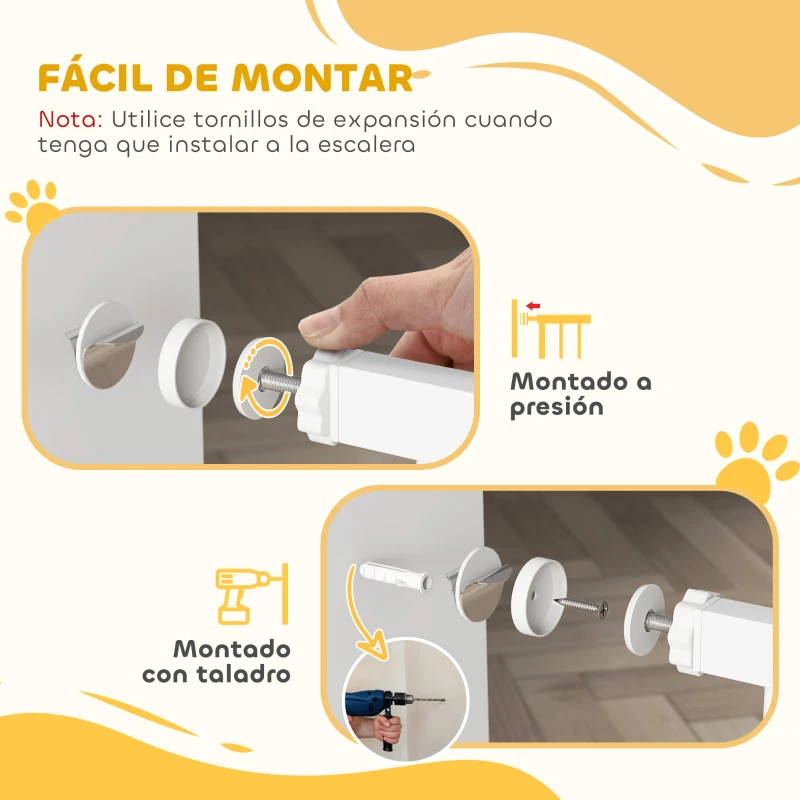 FÁCIL DE MONTAR

Nota: Utilice tornillos de expansión cuando tenga que instalar a la escalera

Montado a presión

Montado con taladro