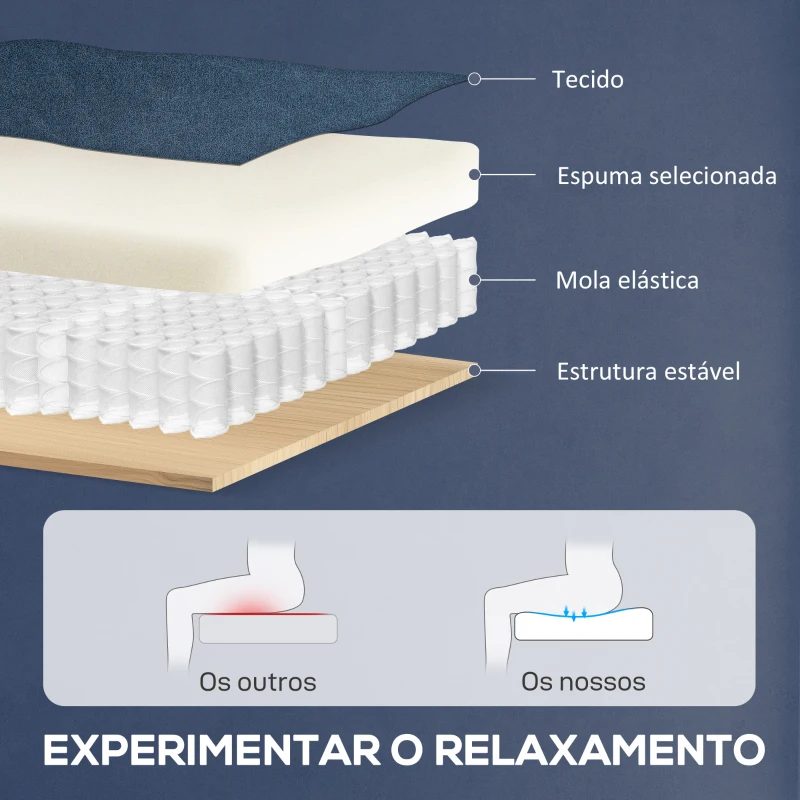 Tecido
Espuma selecionada
Mola elástica
Estrutura estável

Os outros
Os nossos

EXPERIMENTAR O RELAXAMENTO