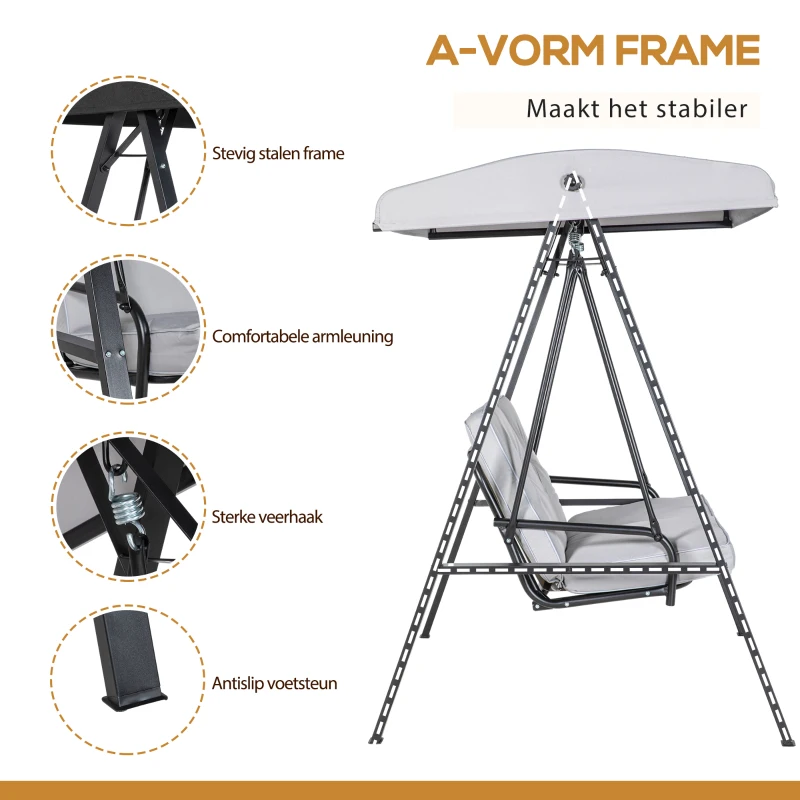 A-VORM FRAME

Maakt het stabiler

Stevig stalen frame

Comfortabele armleuning

Sterke veerhaak

Antislip voetsteun