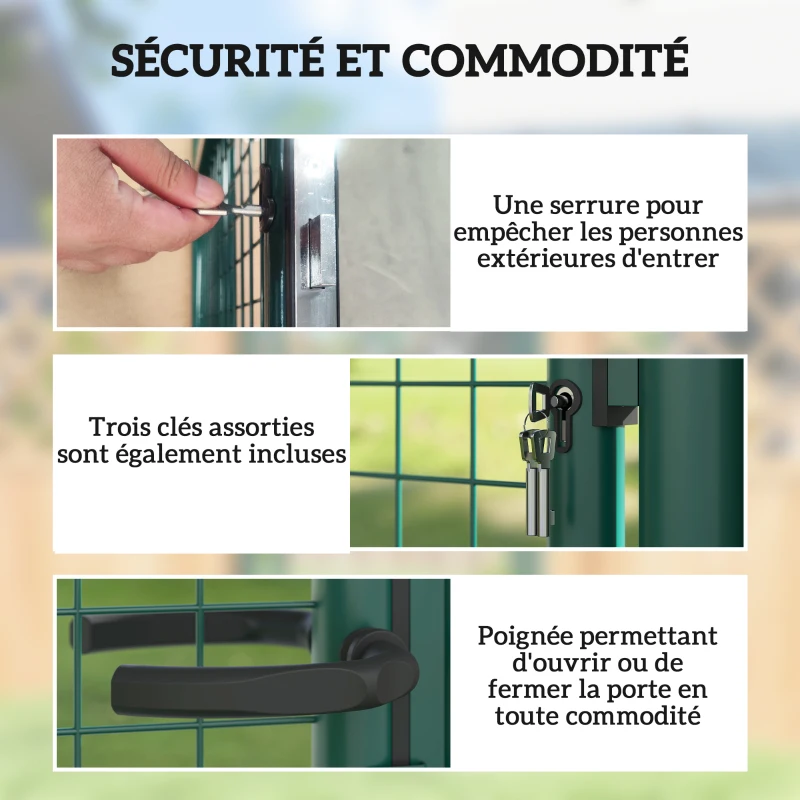 SÉCURITÉ ET COMMODITÉ

Une serrure pour empêcher les personnes extérieures d'entrer

Trois clés assorties sont également incluses

Poignée permettant d'ouvrir ou de fermer la porte en toute commodité