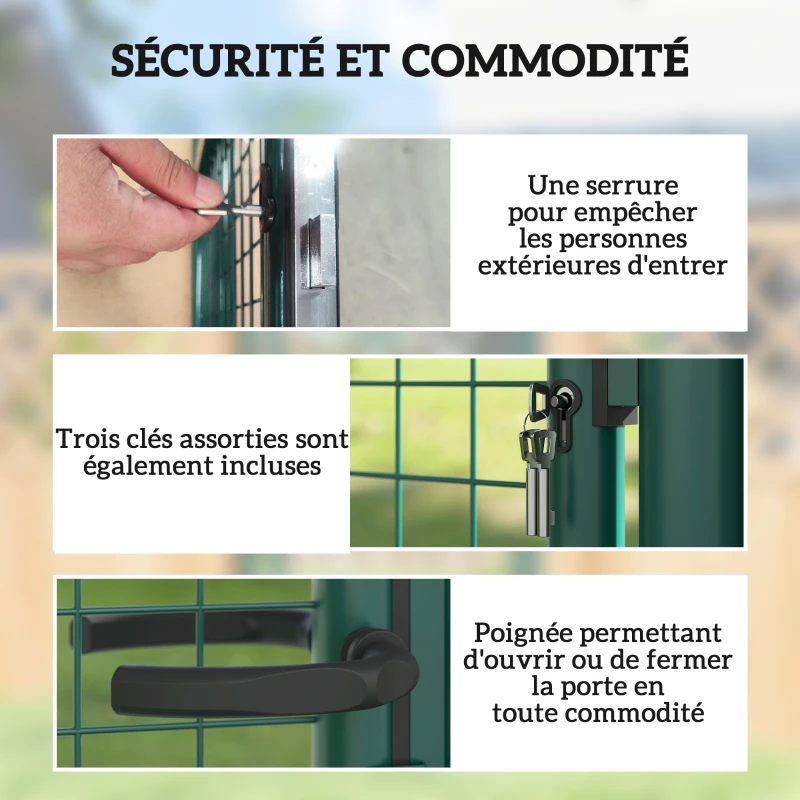 SÉCURITÉ ET COMMODITÉ

Une serrure pour empêcher les personnes extérieures d'entrer

Trois clés assorties sont également incluses

Poignée permettant d'ouvrir ou de fermer la porte en toute commodité