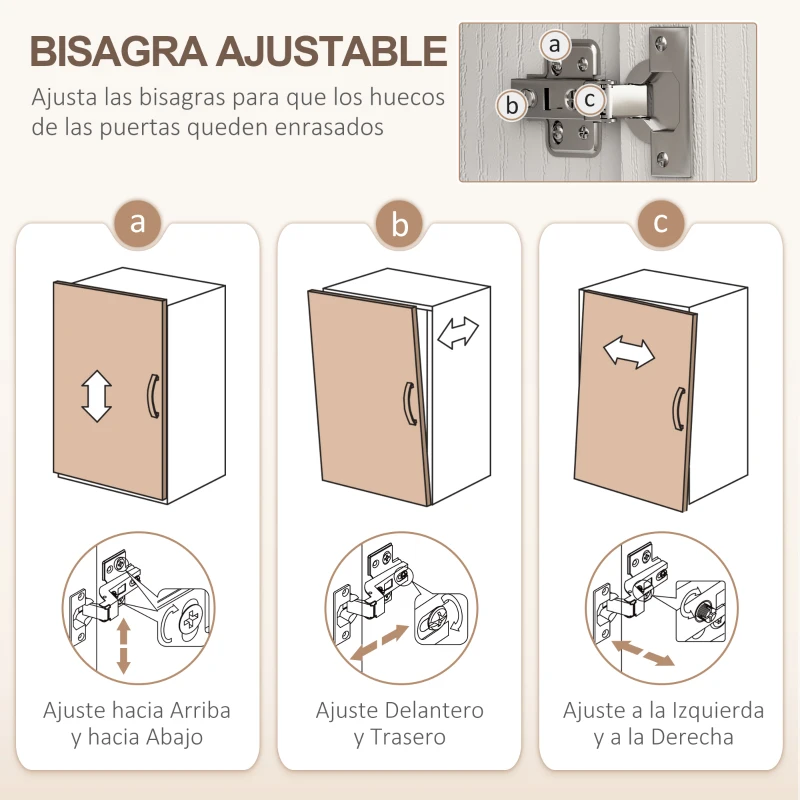 BISAGRA AJUSTABLE

Ajusta las bisagras para que los huecos de las puertas queden enrasados

a

b

c

a

b

c

Ajuste hacia Arriba y hacia Abajo

Ajuste Delantero y Trasero

Ajuste a la Izquierda y a la Derecha