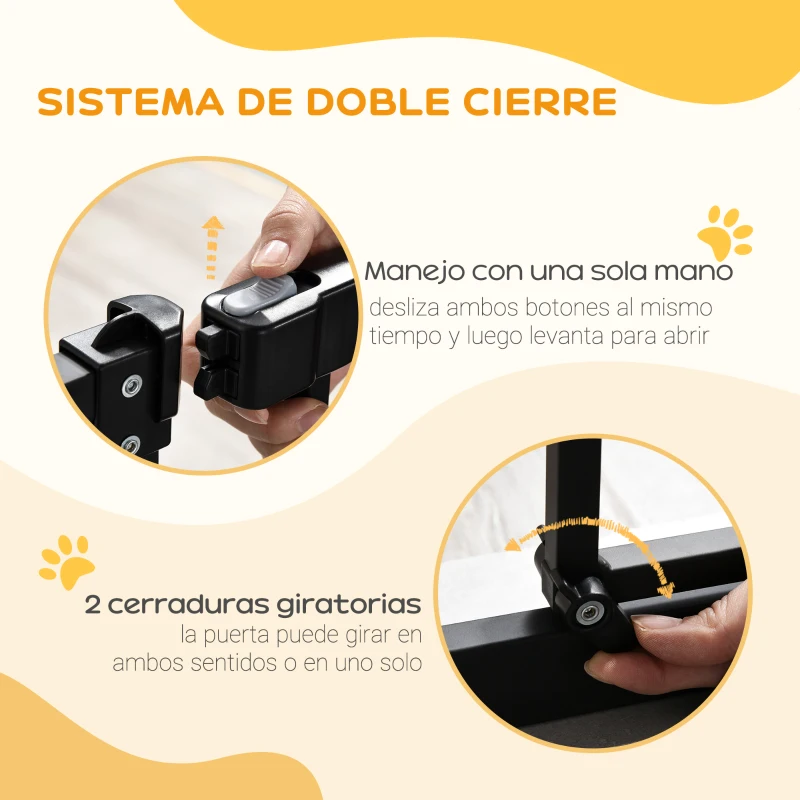 SISTEMA DE DOBLE CIERRE

Manejo con una sola mano
desliza ambos botones al mismo tiempo y luego levanta para abrir

2 cerraduras giratorias
la puerta puede girar en ambos sentidos o en uno solo