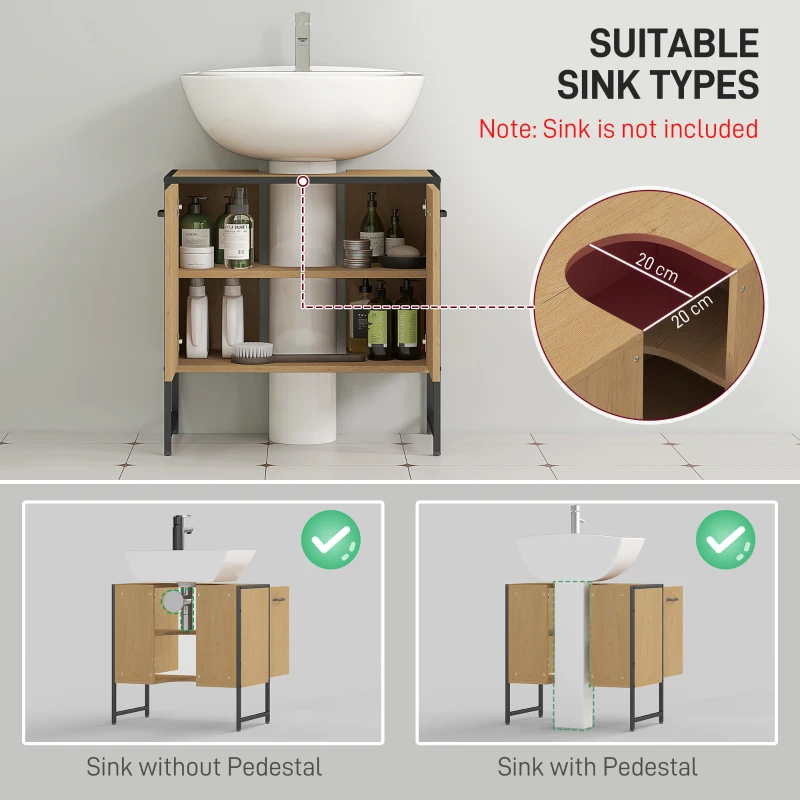 SUITABLE SINK TYPES

Note: Sink is not included

20 cm

20 cm

Sink without Pedestal

Sink with Pedestal