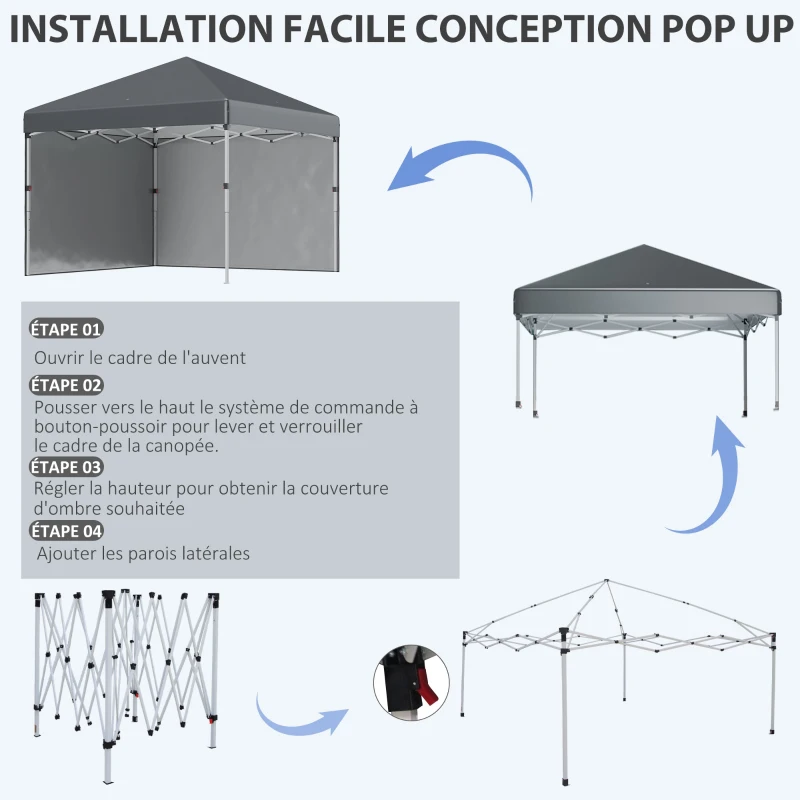 INSTALLATION FACILE CONCEPTION POP UP

ÉTAPE 01
Ouvrir le cadre de l'auvent

ÉTAPE 02
Pousser vers le haut le système de commande à bouton-poussoir pour lever et verrouiller le cadre de la canopée.

ÉTAPE 03
Régler la hauteur pour obtenir la couverture d'ombre souhaitée

ÉTAPE 04
Ajouter les parois latérales