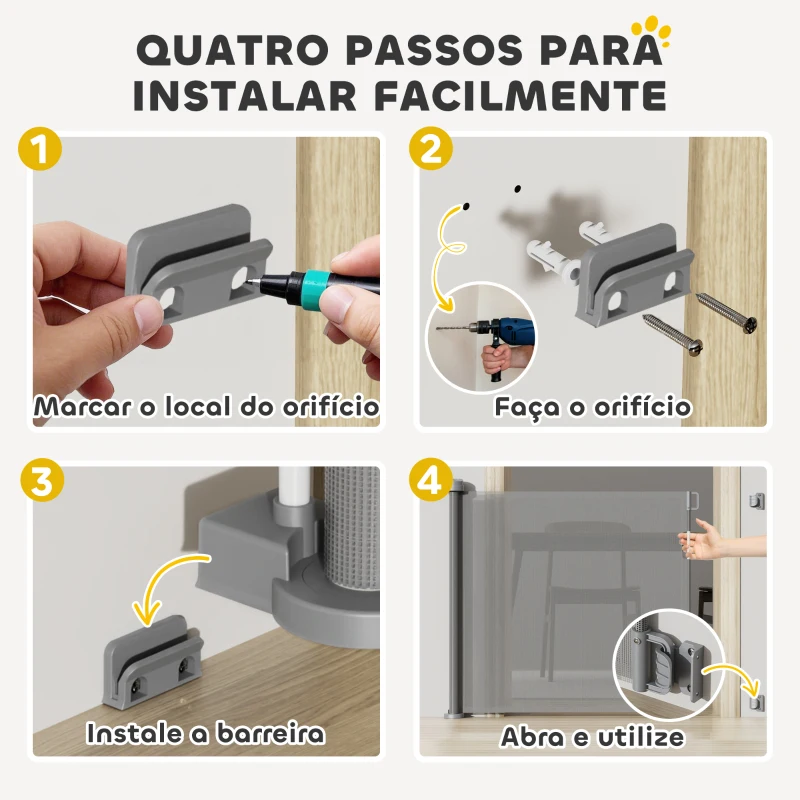 QUATRO PASSOS PARA INSTALAR FACILMENTE

1
Marcar o local do orifício

2
Faça o orifício

3
Instale a barreira

4
Abra e utilize