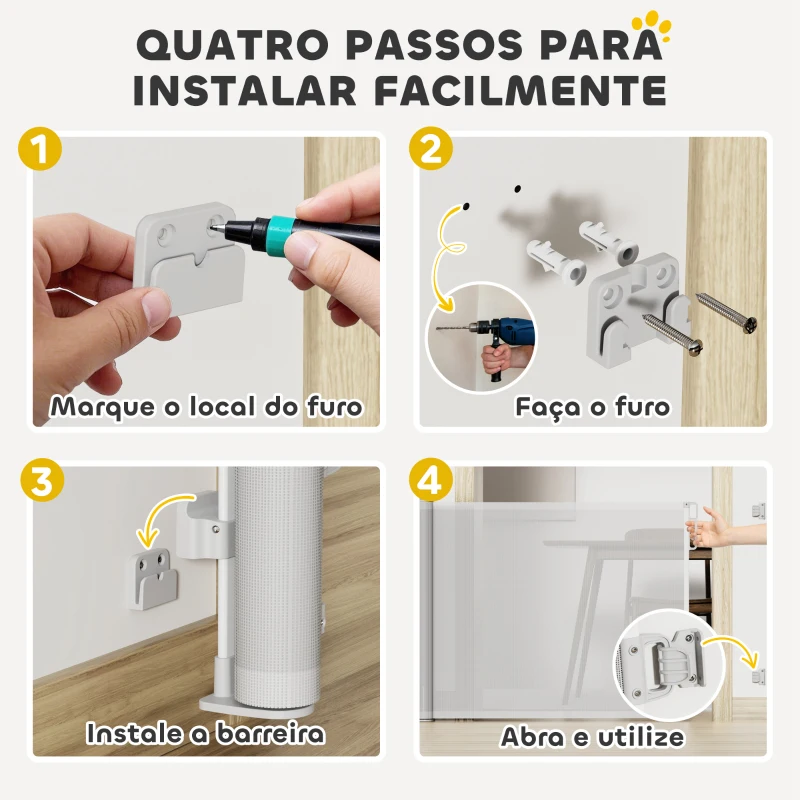 QUATRO PASSOS PARA INSTALAR FACILMENTE

1
Marque o local do furo

2
Faça o furo

3
Instale a barreira

4
Abra e utilize